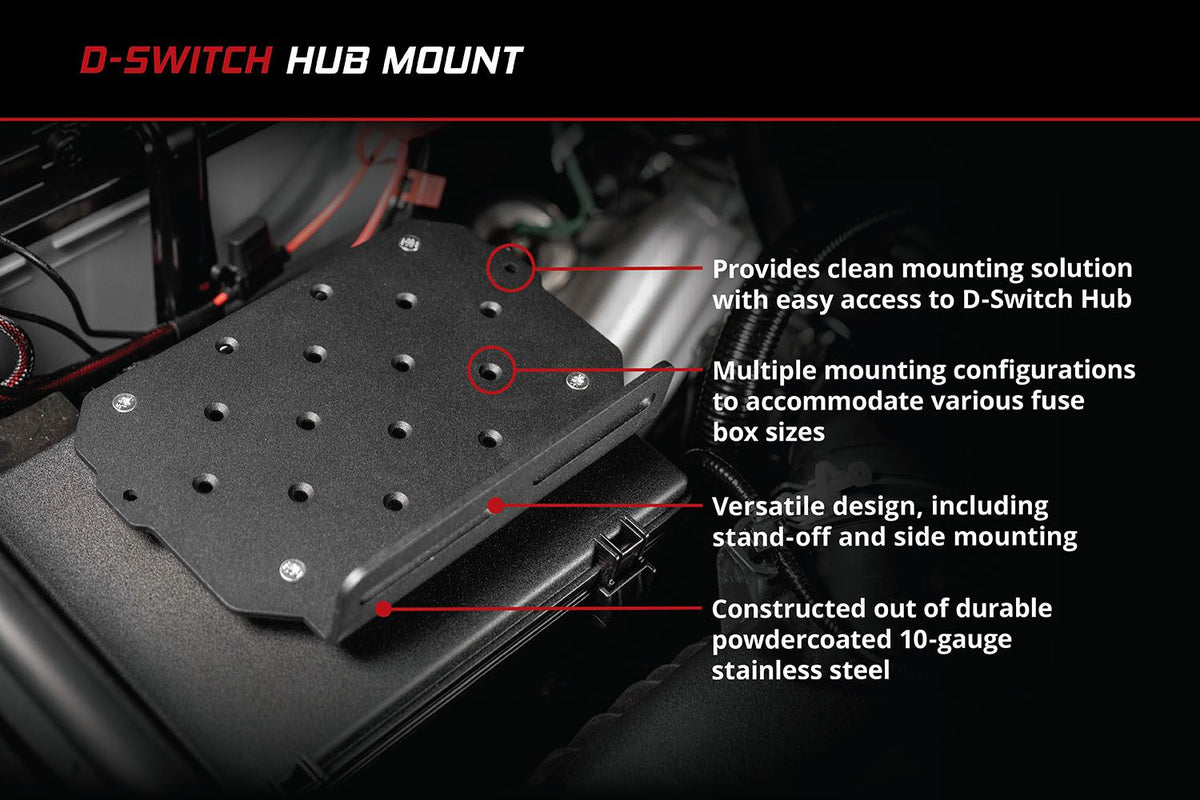 D-SWITCH HUB MOUNT

Provides clean mounting solution with easy access to D-Switch Hub

Multiple mounting configurations to accommodate various fuse box sizes

Versatile design, including stand-off and side mounting

Constructed out of durable powdercoated 10-gauge stainless steel