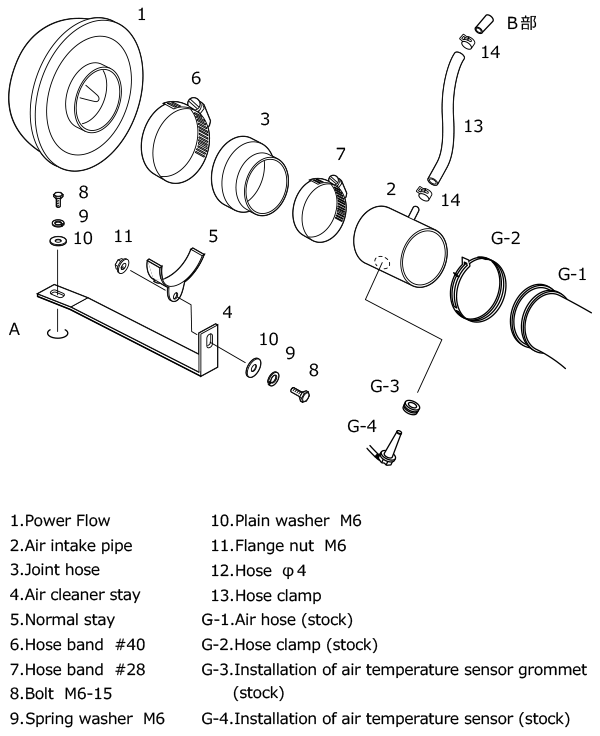 1

B部

14

6

13

3

7

2

14

8

9

10

11

5

G-2

G-1

4

A

10

9

8

G-3

G-4

1.Power Flow
2.Air intake pipe
3.Joint hose
4.Air cleaner stay
5.Normal stay
6.Hose band #40
7.Hose band #28
8.Bolt M6-15
9.Spring washer M6

10.Plain washer M6
11.Flange nut M6
12.Hose φ4
13.Hose clamp
G-1.Air hose (stock)
G-2.Hose clamp (stock)
G-3.Installation of air temperature sensor grommet (stock)
G-4.Installation of air temperature sensor (stock)