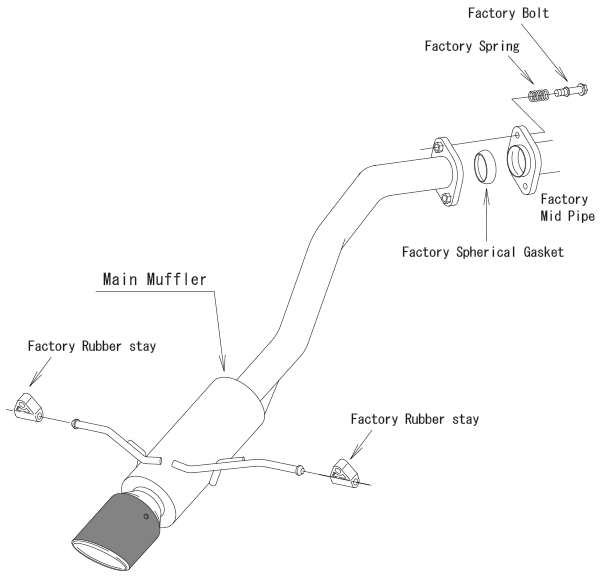 Factory Bolt

Factory Spring

Factory Mid Pipe

Factory Spherical Gasket

Main Muffler

Factory Rubber stay

Factory Rubber stay