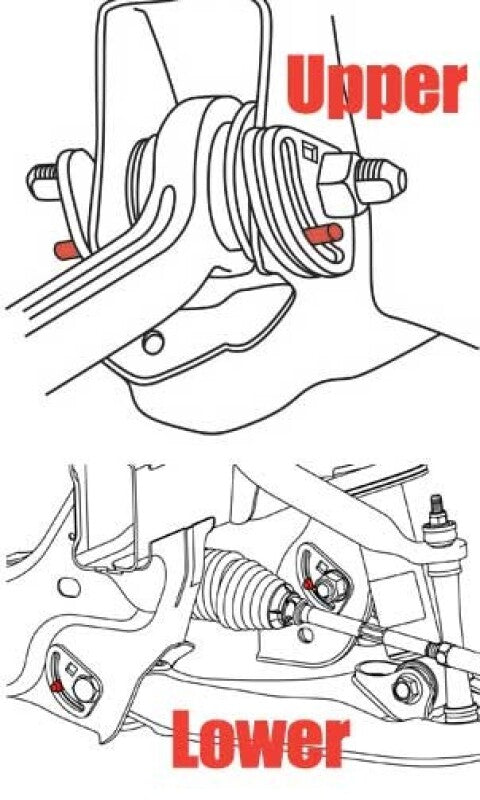 Upper

Lower