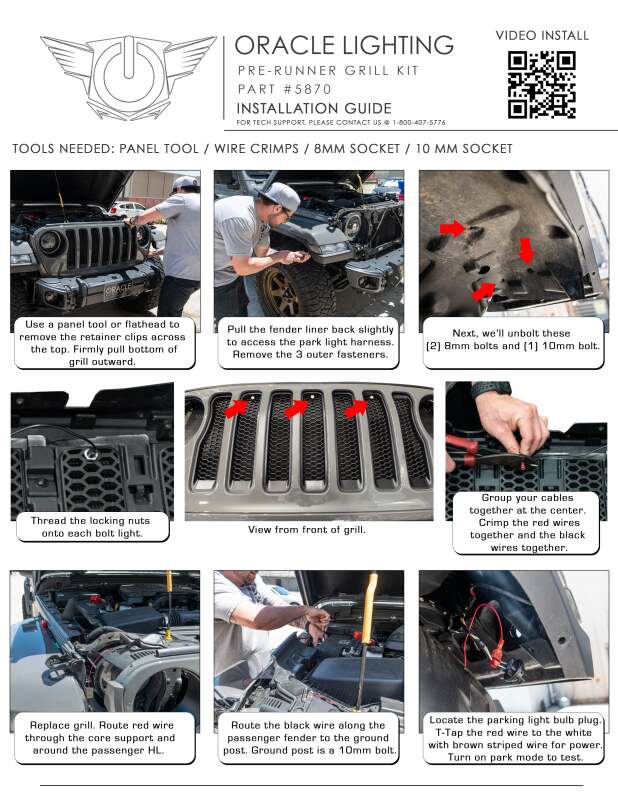 ORACLE LIGHTING

PRE-RUNNER GRILL KIT

PART #5870

INSTALLATION GUIDE

FOR TECH SUPPORT, PLEASE CONTACT US @ 1-800-407-5776

VIDEO INSTALL

TOOLS NEEDED: PANEL TOOL / WIRE CRIMPS / 8MM SOCKET / 10 MM SOCKET

ORACLE

Use a panel tool or flathead to remove the retainer clips across the top. Firmly pull bottom of grill outward.

Pull the fender liner back slightly to access the park light harness. Remove the 3 outer fasteners.

Next, we'll unbolt these (2) 8mm bolts and (1) 10mm bolt.

Thread the locking nuts onto each bolt light.

View from front of grill.

Group your cables together at the center. Crimp the red wires together and the black wires together.

Replace grill. Route red wire through the core support and around the passenger HL.

Route the black wire along the passenger fender to the ground post. Ground post is a 10mm bolt.

Locate the parking light bulb plug. T-Tap the red wire to the white with brown striped wire for power. Turn on park mode to test.