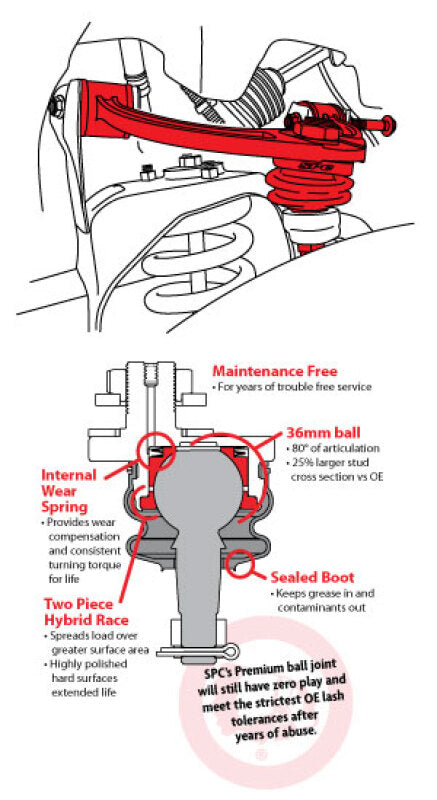 Maintenance Free
• For years of trouble free service

36mm ball
• 80° of articulation
• 25% larger stud cross section vs OE

Internal Wear Spring
• Provides wear compensation and consistent turning torque for life

Sealed Boot
• Keeps grease in and contaminants out

Two Piece Hybrid Race
• Spreads load over greater surface area
• Highly polished hard surfaces extended life

SPC's Premium ball joint will still have zero play and meet the strictest OE lash tolerances after years of abuse.