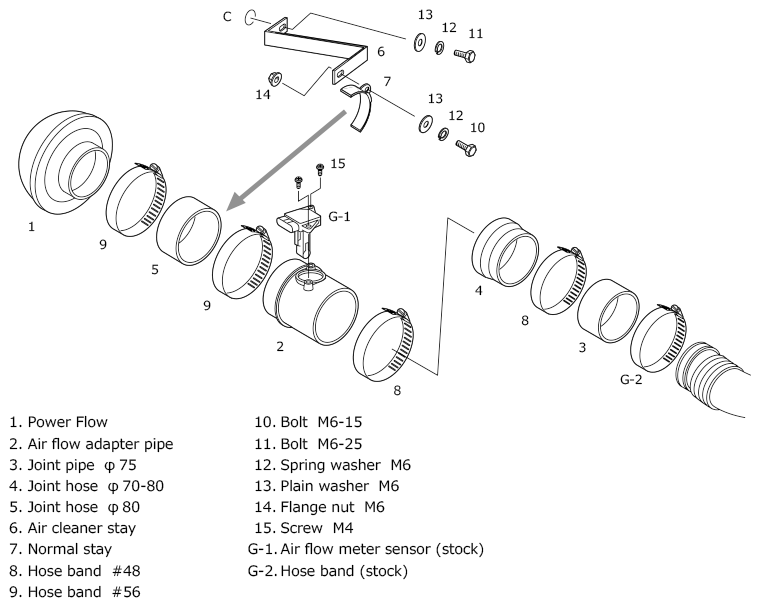 C
13
12
11
6
7
14
13
12
10
15
G-1
1
9
5
9
2
8
4
8
3
G-2

1. Power Flow
2. Air flow adapter pipe
3. Joint pipe φ 75
4. Joint hose φ 70-80
5. Joint hose φ 80
6. Air cleaner stay
7. Normal stay
8. Hose band #48
9. Hose band #56

10. Bolt M6-15
11. Bolt M6-25
12. Spring washer M6
13. Plain washer M6
14. Flange nut M6
15. Screw M4
G-1. Air flow meter sensor (stock)
G-2. Hose band (stock)