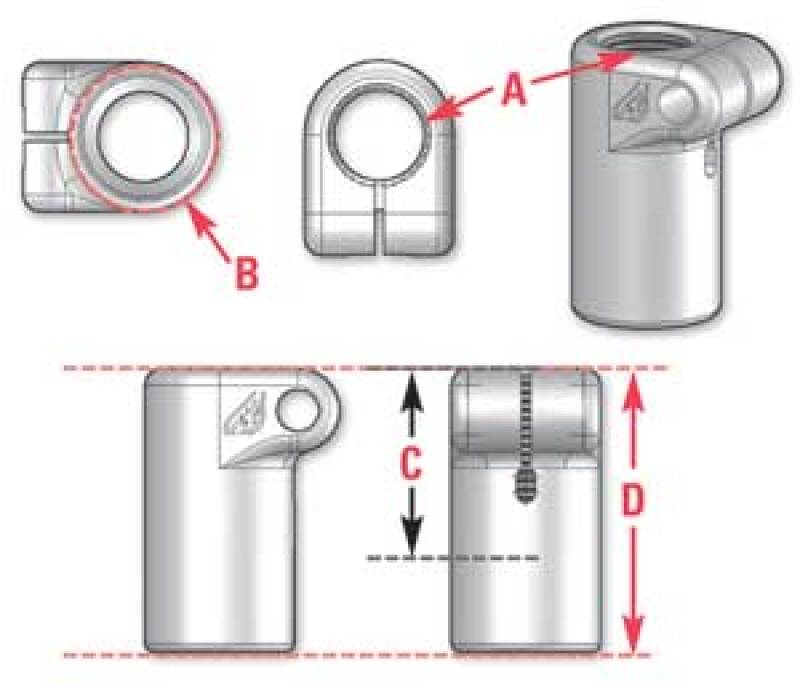 A

B

C

D