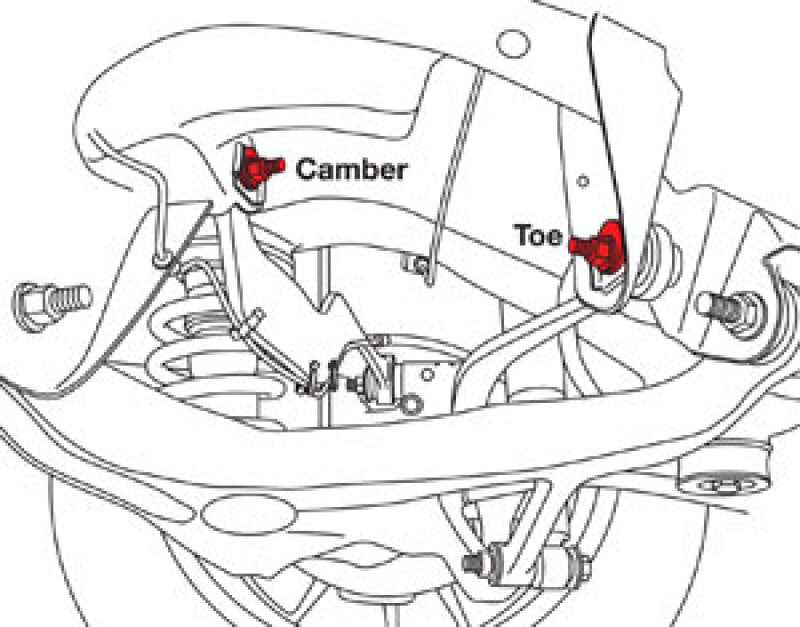 Camber

Toe