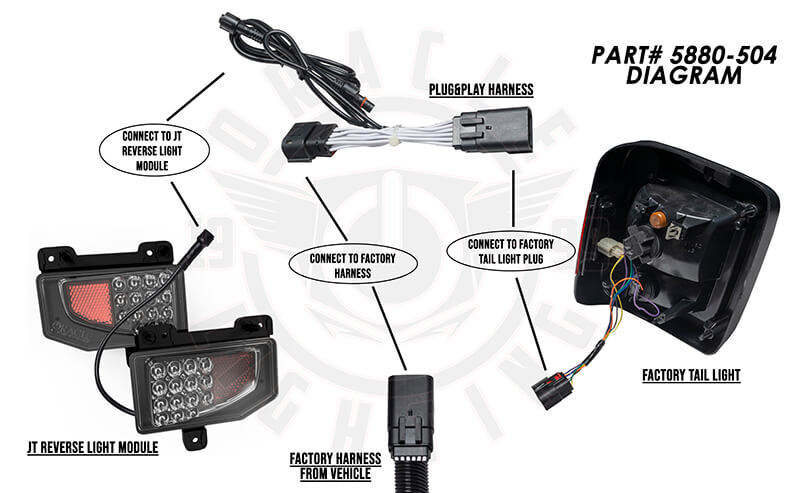 PART# 5880-504
DIAGRAM

PLUG&PLAY HARNESS

CONNECT TO JT REVERSE LIGHT MODULE

CONNECT TO FACTORY HARNESS

CONNECT TO FACTORY TAIL LIGHT PLUG

FACTORY TAIL LIGHT

JT REVERSE LIGHT MODULE

FACTORY HARNESS FROM VEHICLE

ORACLE LIGHTING