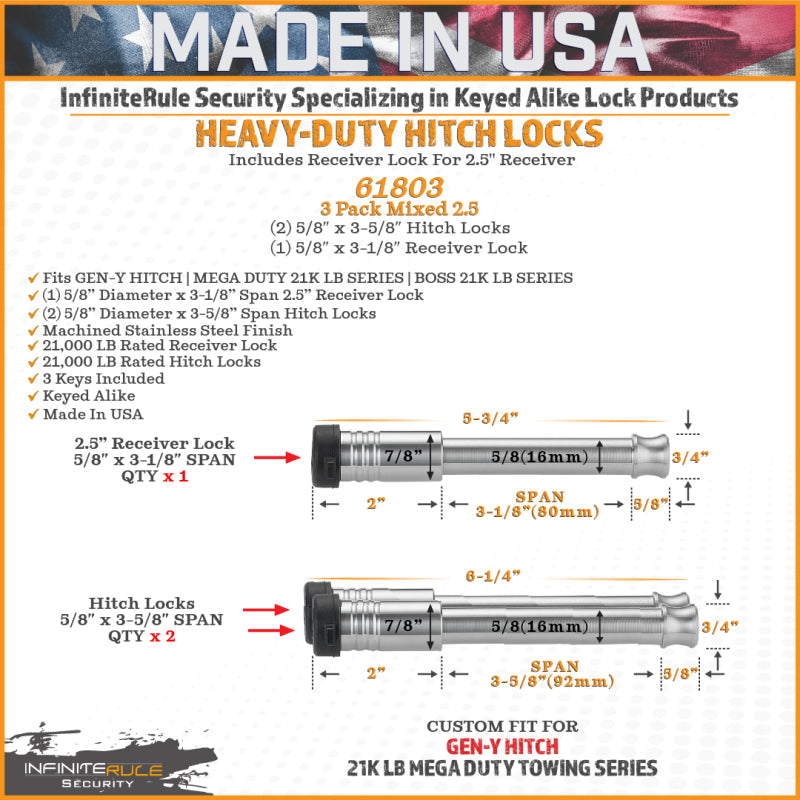 MADE IN USA

InfiniteRule Security Specializing in Keyed Alike Lock Products

HEAVY-DUTY HITCH LOCKS

Includes Receiver Lock For 2.5" Receiver

61803

3 Pack Mixed 2.5

(2) 5/8" x 3-5/8" Hitch Locks

(1) 5/8" x 3-1/8" Receiver Lock

✓ Fits GEN-Y HITCH | MEGA DUTY 21K LB SERIES | BOSS 21K LB SERIES
✓ (1) 5/8" Diameter x 3-1/8" Span 2.5" Receiver Lock
✓ (2) 5/8" Diameter x 3-5/8" Span Hitch Locks
✓ Machined Stainless Steel Finish
✓ 21,000 LB Rated Receiver Lock
✓ 21,000 LB Rated Hitch Locks
✓ 3 Keys Included
✓ Keyed Alike
✓ Made In USA

2.5" Receiver Lock
5/8" x 3-1/8" SPAN
QTY x 1

5-3/4"

7/8"

5/8(16mm)

3/4"

2"

SPAN
3-1/8"(80mm)

5/8"

Hitch Locks
5/8" x 3-5/8" SPAN
QTY x 2

6-1/4"

7/8"

5/8(16mm)

3/4"

2"

SPAN
3-5/8"(92mm)

5/8"

CUSTOM FIT FOR
GEN-Y HITCH
21K LB MEGA DUTY TOWING SERIES

INFINITERULE
SECURITY