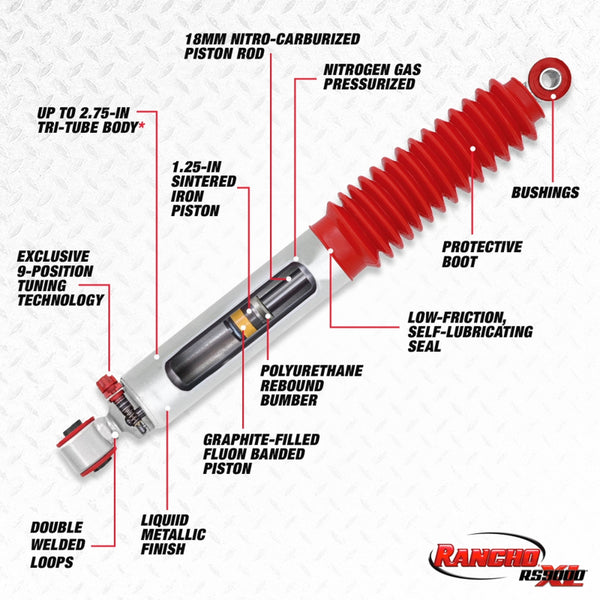 18MM NITRO-CARBURIZED PISTON ROD

NITROGEN GAS PRESSURIZED

UP TO 2.75-IN TRI-TUBE BODY*

1.25-IN SINTERED IRON PISTON

BUSHINGS

PROTECTIVE BOOT

EXCLUSIVE 9-POSITION TUNING TECHNOLOGY

LOW-FRICTION, SELF-LUBRICATING SEAL

POLYURETHANE REBOUND BUMBER

GRAPHITE-FILLED FLUON BANDED PISTON

DOUBLE WELDED LOOPS

LIQUIID METALLIC FINISH

RANCHO RS9000 XL